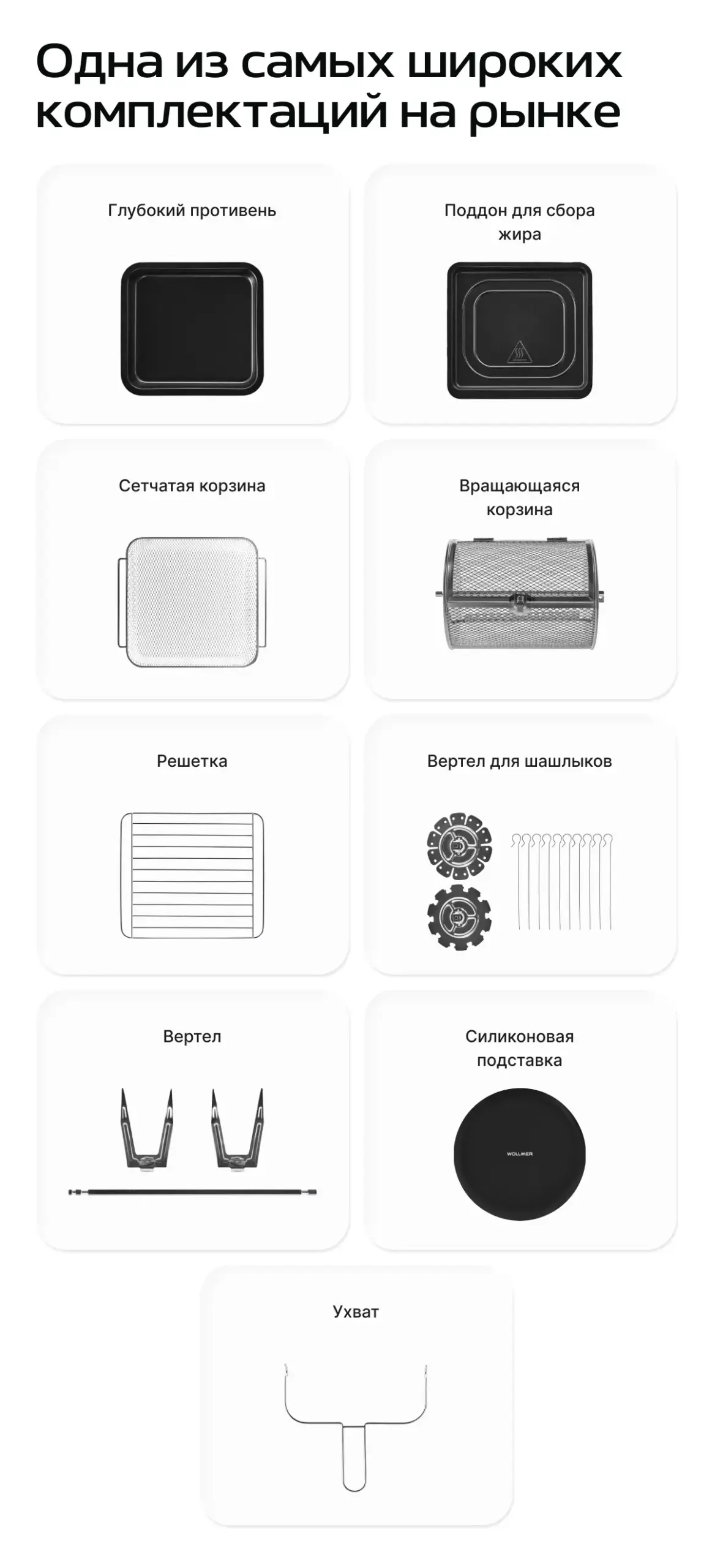 Одна из самых широких комплектаций на рынке

Глубокий противень

Поддон для сбора жира

Сетчатая корзина

Вращающаяся корзина

Решетка

Вертел для шашлыков

Вертел

Силиконовая подставка

WOLLMER

Ухват