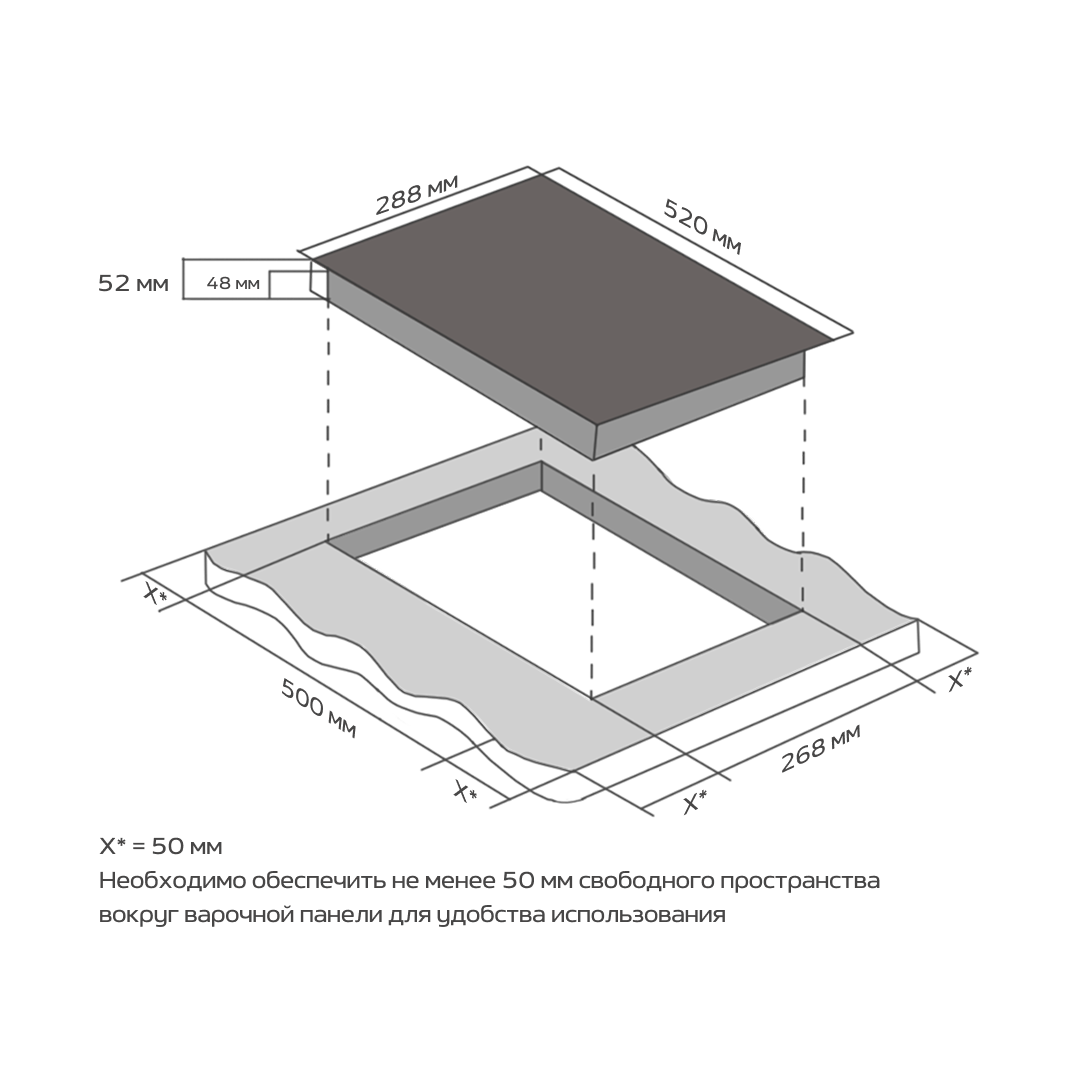 288 мм
520 мм
52 мм
48 мм
X*
500 мм
X*
X*
268 мм
X*

X* = 50 мм
Необходимо обеспечить не менее 50 мм свободного пространства вокруг варочной панели для удобства использования