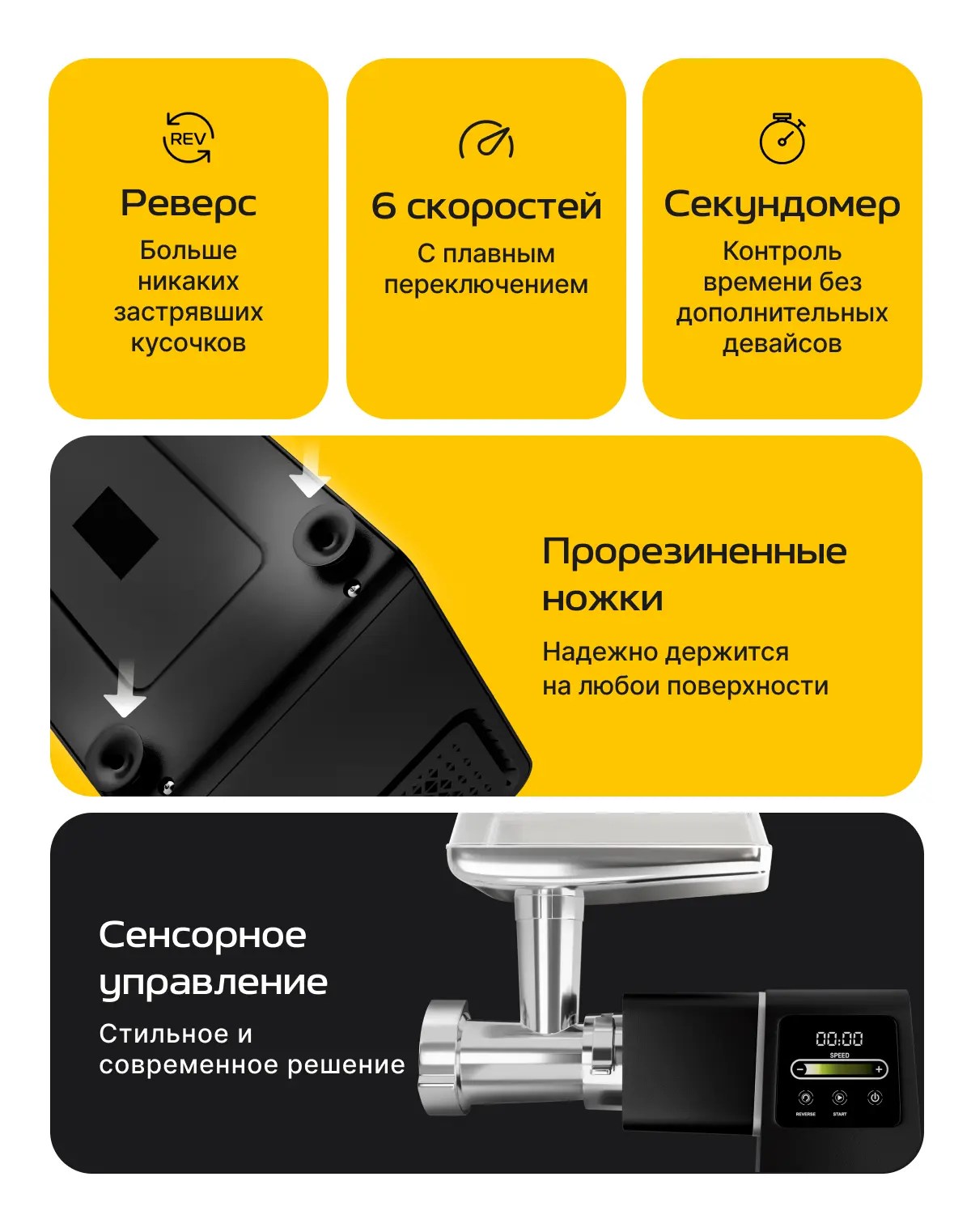 REV

Реверс

Больше никаких застрявших кусочков

6 скоростей

С плавным переключением

Секундомер

Контроль времени без дополнительных девайсов

Прорезиненные ножки

Надежно держится на любои поверхности

Сенсорное управление

Стильное и современное решение

00:00

SPEED

−

+

REVERSE

START