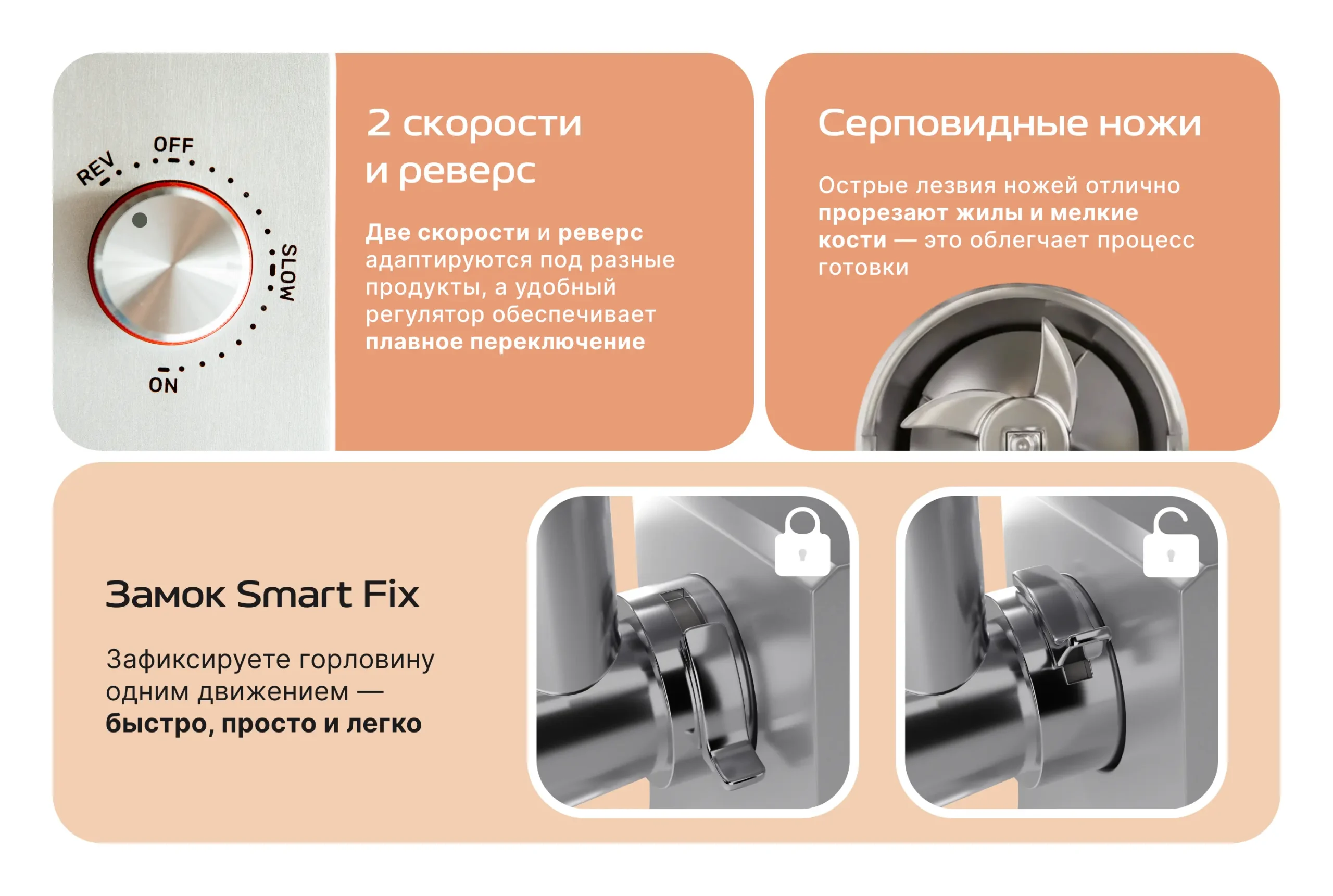 REV
OFF
SLOW
ON

2 скорости
и реверс

Две скорости и реверс адаптируются под разные продукты, а удобный регулятор обеспечивает плавное переключение

Серповидные ножи

Острые лезвия ножей отлично прорезают жилы и мелкие кости — это облегчает процесс готовки

Замок Smart Fix

Зафиксируете горловину одним движением — быстро, просто и легко