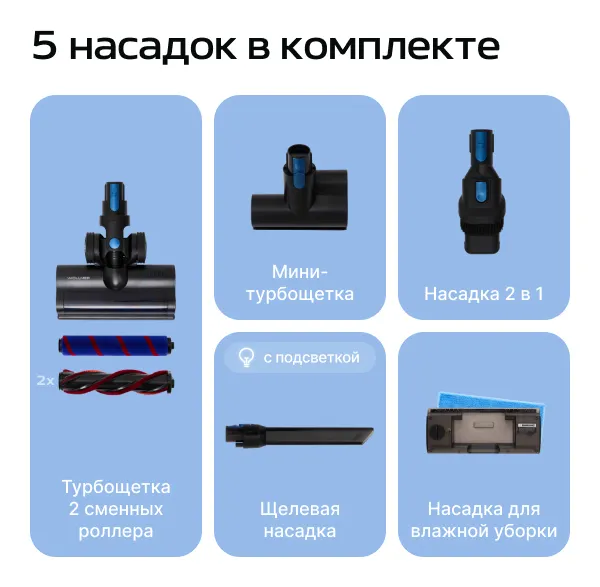 5 насадок в комплекте

2x

Турбощетка 2 сменных роллера

Мини-турбощетка

Насадка 2 в 1

с подсветкой

Щелевая насадка

Насадка для влажной уборки